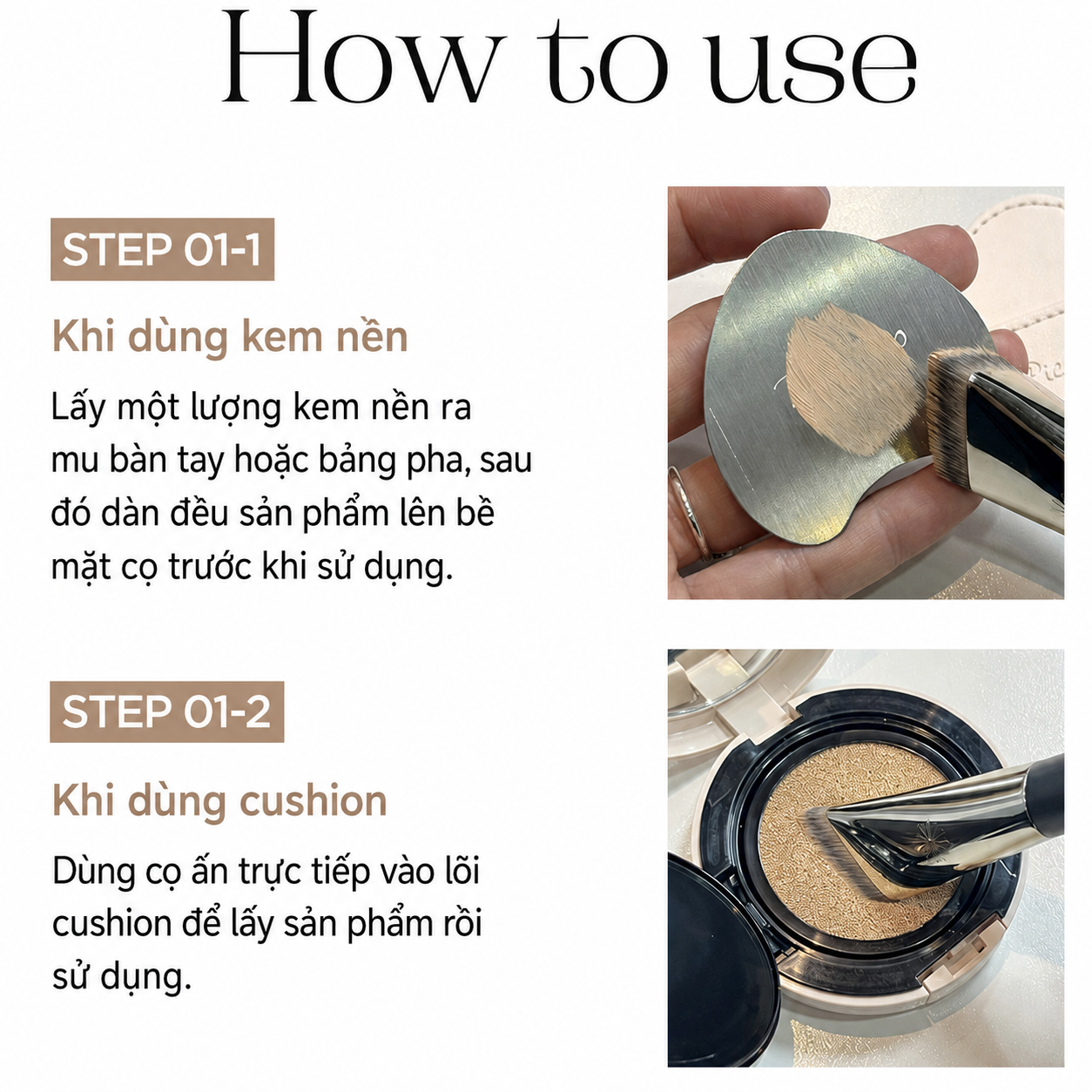 How to use

STEP 01-1

Khi dùng kem nền

Lấy một lượng kem nền ra mu bàn tay hoặc bảng pha, sau đó dàn đều sản phẩm lên bề mặt cọ trước khi sử dụng.

STEP 01-2

Khi dùng cushion

Dùng cọ ấn trực tiếp vào lõi cushion để lấy sản phẩm rồi sử dụng.